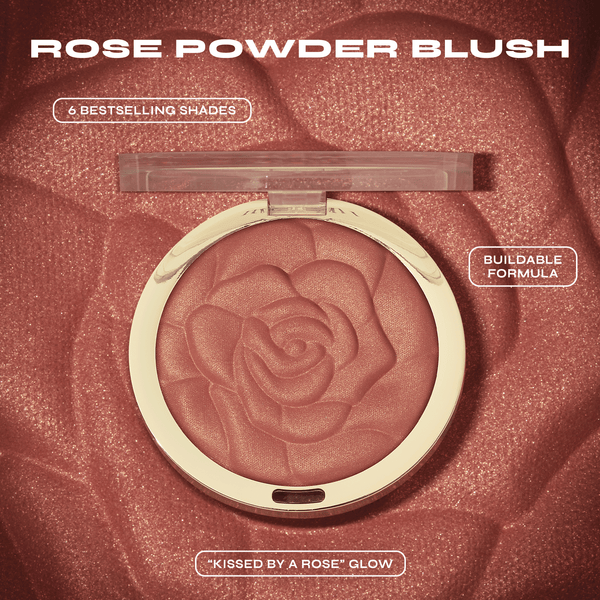 ROSE POWDER BLUSH

6 BESTSELLING SHADES

BUILDABLE FORMULA

"KISSED BY A ROSE" GLOW