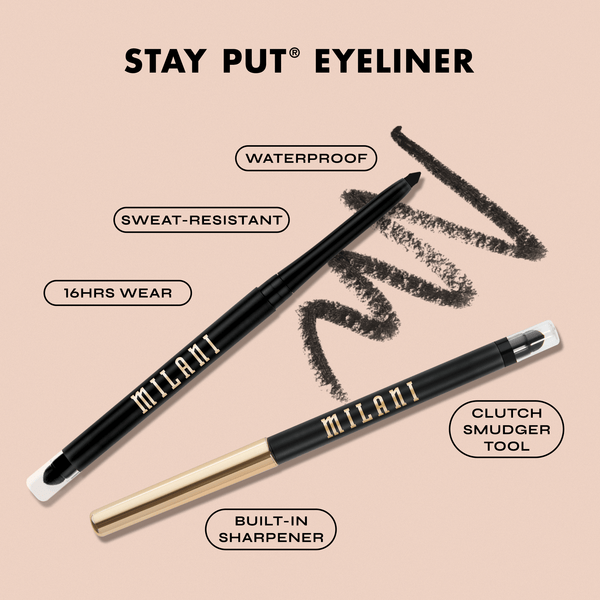 STAY PUT® EYELINER

WATERPROOF

SWEAT-RESISTANT

16HRS WEAR

MILANI

MILANI

CLUTCH SMUDGER TOOL

BUILT-IN SHARPENER