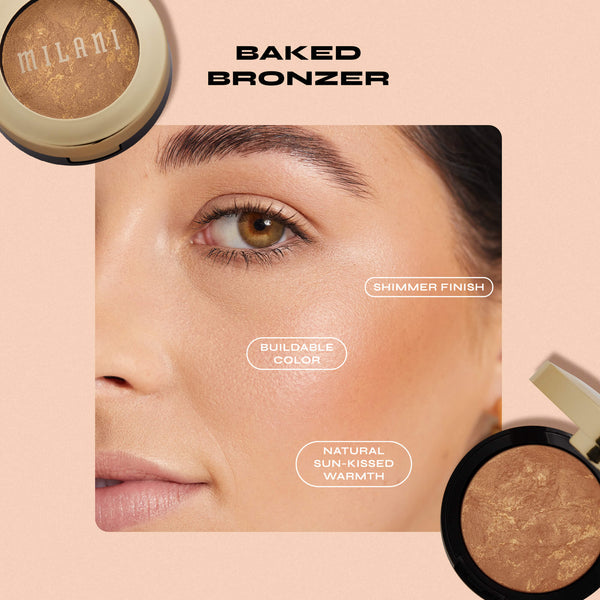 MILANI

BAKED BRONZER

SHIMMER FINISH

BUILDABLE COLOR

NATURAL SUN-KISSED WARMTH