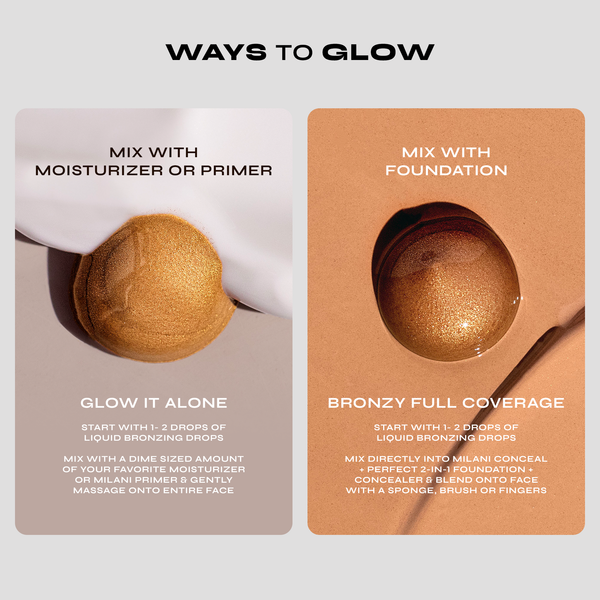 WAYS TO GLOW

MIX WITH
MOISTURIZER OR PRIMER

GLOW IT ALONE

START WITH 1- 2 DROPS OF LIQUID BRONZING DROPS

MIX WITH A DIME SIZED AMOUNT OF YOUR FAVORITE MOISTURIZER OR MILANI PRIMER & GENTLY MASSAGE ONTO ENTIRE FACE

MIX WITH
FOUNDATION

BRONZY FULL COVERAGE

START WITH 1- 2 DROPS OF LIQUID BRONZING DROPS

MIX DIRECTLY INTO MILANI CONCEAL + PERFECT 2-IN-1 FOUNDATION + CONCEALER & BLEND ONTO FACE WITH A SPONGE, BRUSH OR FINGERS