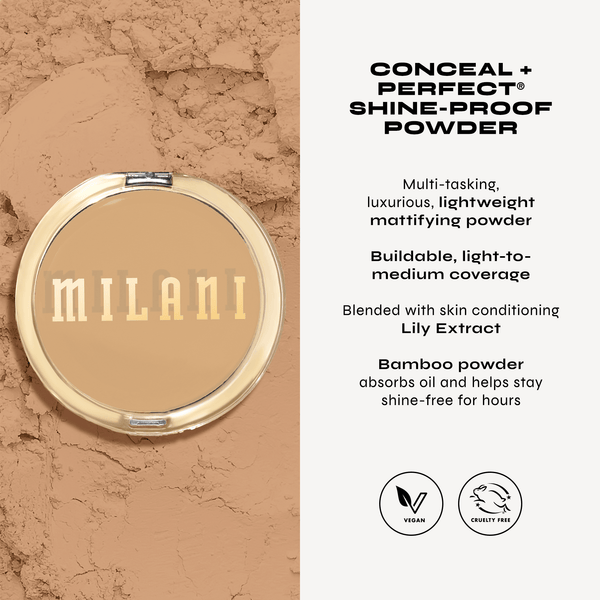 MILANI

CONCEAL + PERFECT® SHINE-PROOF POWDER

Multi-tasking, luxurious, lightweight mattifying powder

Buildable, light-to-medium coverage

Blended with skin conditioning Lily Extract

Bamboo powder absorbs oil and helps stay shine-free for hours

VEGAN

CRUELTY FREE