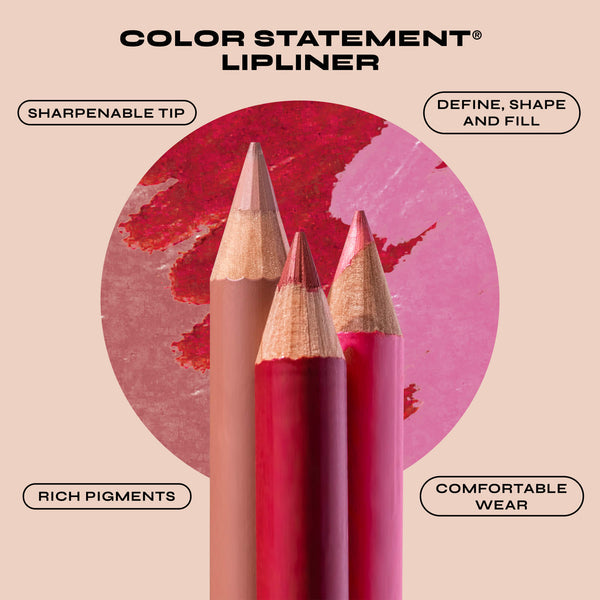 COLOR STATEMENT®
LIPLINER

SHARPENABLE TIP

DEFINE, SHAPE AND FILL

RICH PIGMENTS

COMFORTABLE WEAR