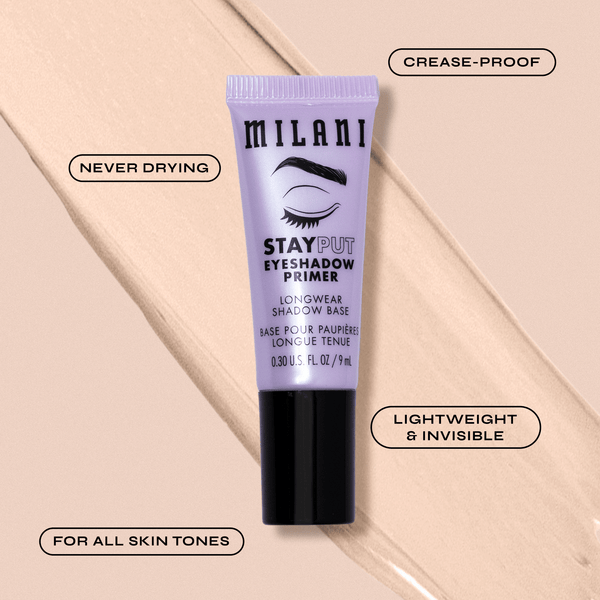 CREASE-PROOF

NEVER DRYING

MILANI

STAYPUT
EYESHADOW
PRIMER

LONGWEAR
SHADOW BASE

BASE POUR PAUPIÈRES
LONGUE TENUE

0.30 U.S. FL. OZ / 9 mL

LIGHTWEIGHT
& INVISIBLE

FOR ALL SKIN TONES