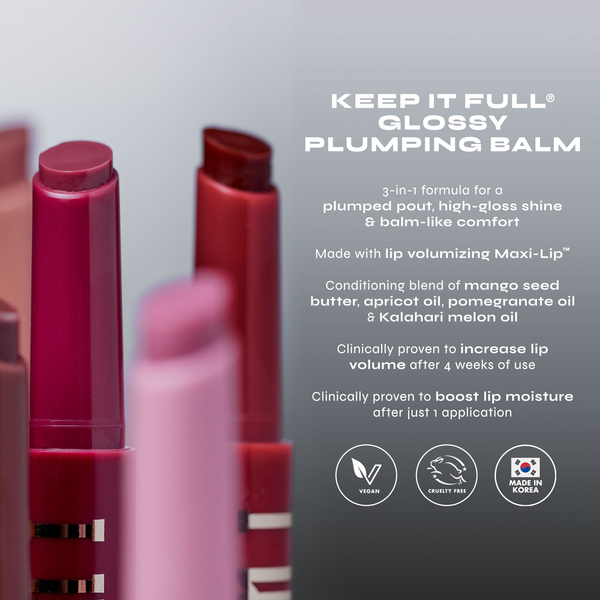 KEEP IT FULL®
GLOSSY
PLUMPING BALM

3-in-1 formula for a plumped pout, high-gloss shine & balm-like comfort

Made with lip volumizing Maxi-Lip™

Conditioning blend of mango seed butter, apricot oil, pomegranate oil & Kalahari melon oil

Clinically proven to increase lip volume after 4 weeks of use

Clinically proven to boost lip moisture after just 1 application

VEGAN

CRUELTY FREE

MADE IN KOREA