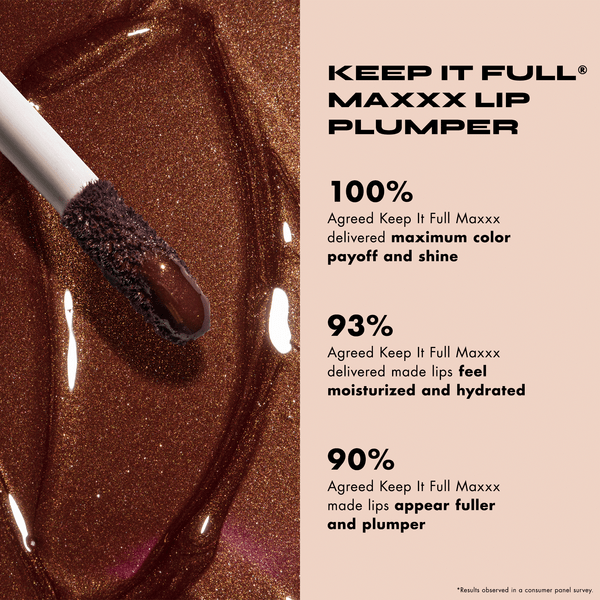 KEEP IT FULL® MAXXX LIP PLUMPER

100%
Agreed Keep It Full Maxxx delivered maximum color payoff and shine

93%
Agreed Keep It Full Maxxx delivered made lips feel moisturized and hydrated

90%
Agreed Keep It Full Maxxx made lips appear fuller and plumper

*Results observed in a consumer panel survey.