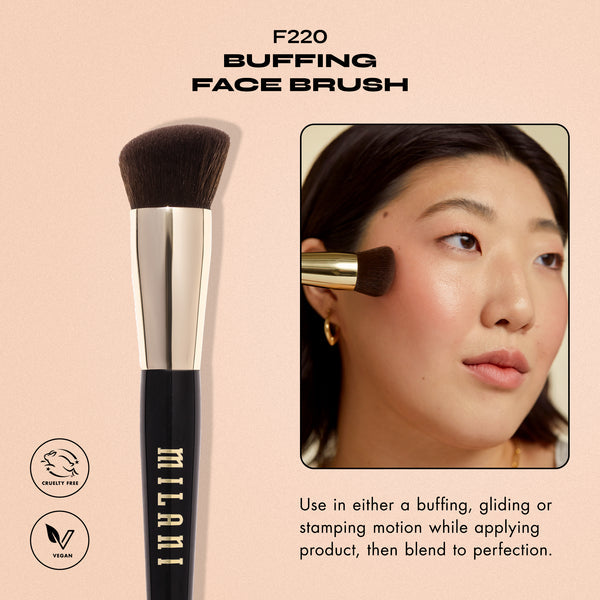 F220
BUFFING
FACE BRUSH

MILANI

CRUELTY FREE

VEGAN

Use in either a buffing, gliding or stamping motion while applying product, then blend to perfection.