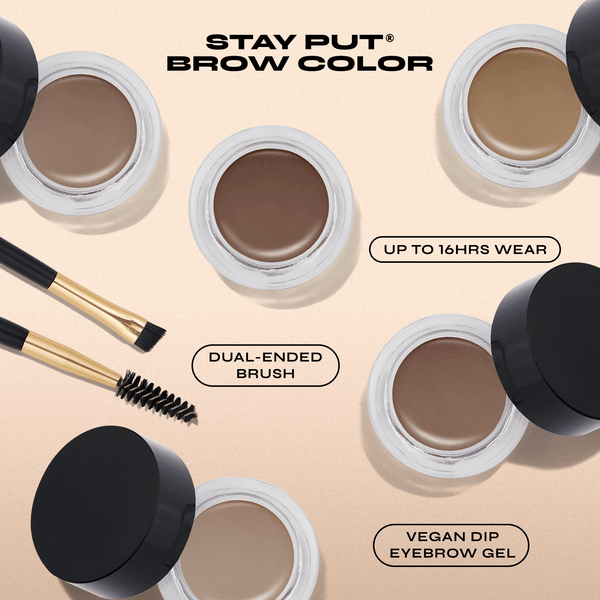 STAY PUT®
BROW COLOR

UP TO 16HRS WEAR

DUAL-ENDED BRUSH

VEGAN DIP EYEBROW GEL