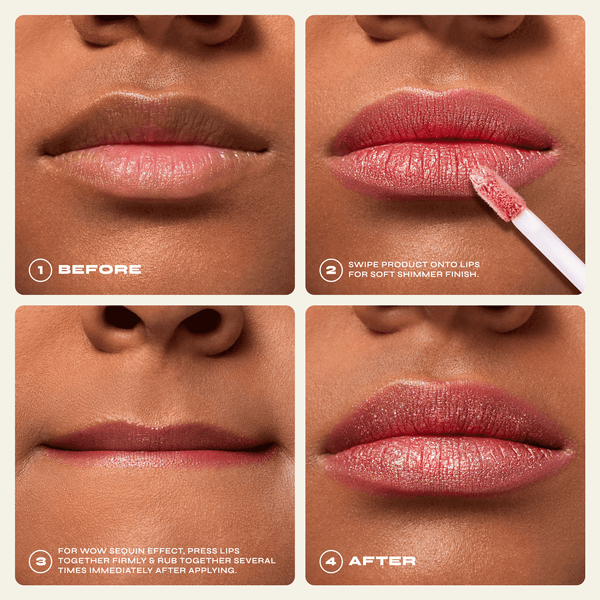 1 BEFORE

2 SWIPE PRODUCT ONTO LIPS FOR SOFT SHIMMER FINISH.

3 FOR WOW SEQUIN EFFECT, PRESS LIPS TOGETHER FIRMLY & RUB TOGETHER SEVERAL TIMES IMMEDIATELY AFTER APPLYING.

4 AFTER