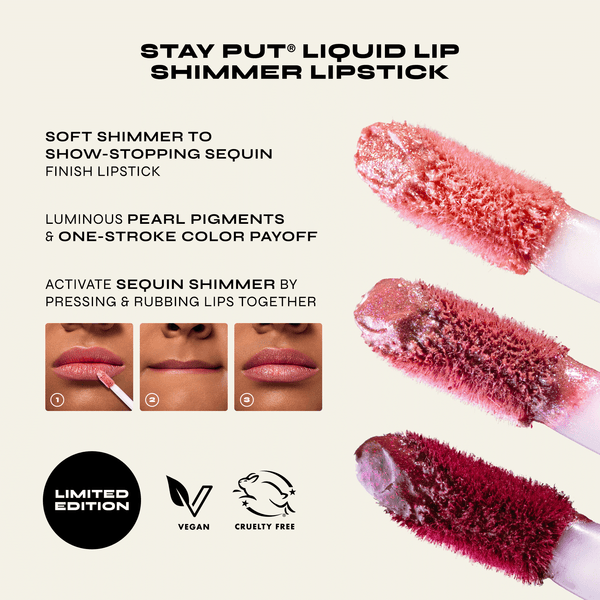 STAY PUT® LIQUID LIP
SHIMMER LIPSTICK

SOFT SHIMMER TO SHOW-STOPPING SEQUIN FINISH LIPSTICK

LUMINOUS PEARL PIGMENTS & ONE-STROKE COLOR PAYOFF

ACTIVATE SEQUIN SHIMMER BY PRESSING & RUBBING LIPS TOGETHER

1

2

3

LIMITED EDITION

VEGAN

CRUELTY FREE