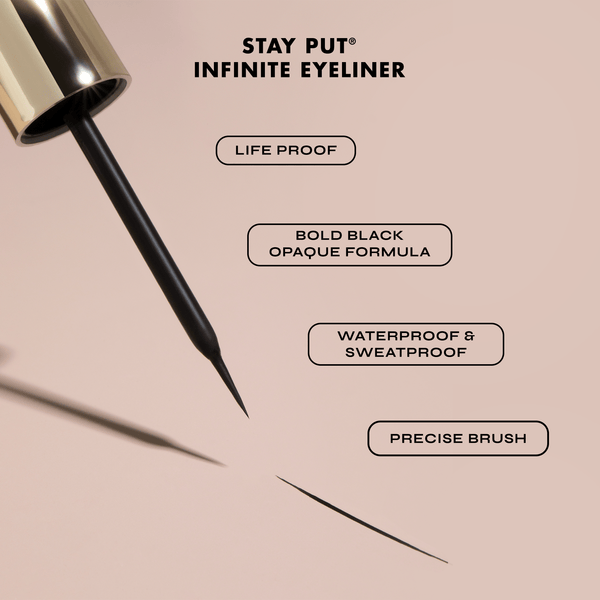 STAY PUT®
INFINITE EYELINER

LIFE PROOF

BOLD BLACK OPAQUE FORMULA

WATERPROOF & SWEATPROOF

PRECISE BRUSH